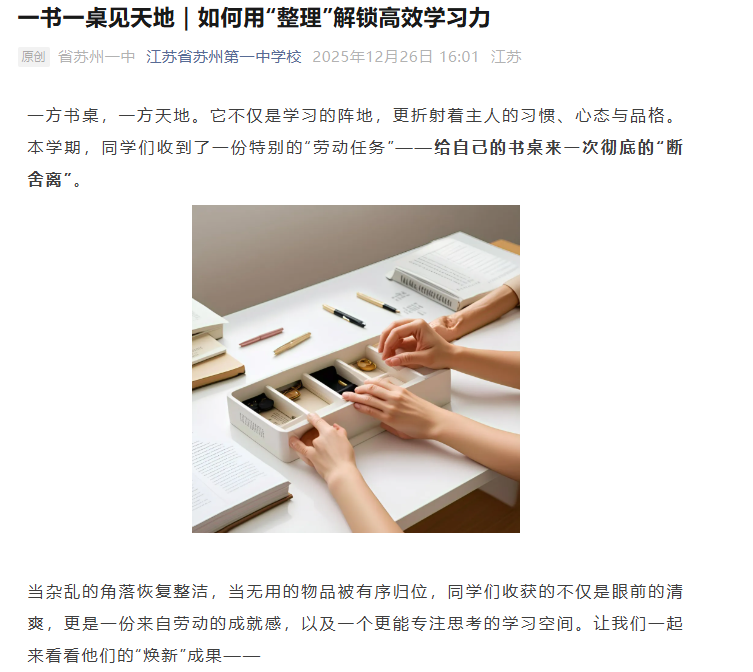 一书一桌见天地｜如何用“整理”解锁高效学习力

原创 省苏州一中 江苏省苏州第一中学校 2025年12月26日 16:01 江苏

一方书桌，一方天地。它不仅是学习的阵地，更折射着主人的习惯、心态与品格。本学期，同学们收到了一份特别的“劳动任务”——给自己的书桌来一次彻底的“断舍离”。

当杂乱的角落恢复整洁，当无用的物品被有序归位，同学们收获的不仅是眼前的清爽，更是一份来自劳动的成就感，以及一个更能专注思考的学习空间。让我们一起来看看他们的“焕新”成果——